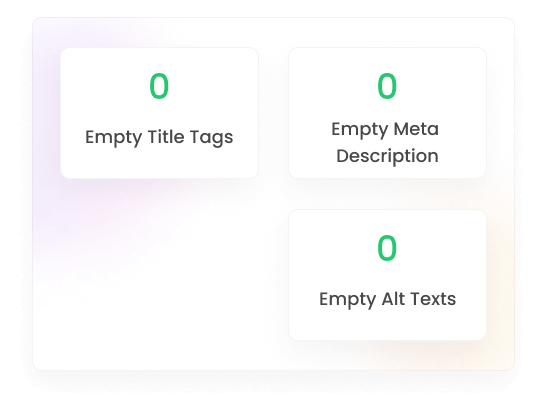 0

Empty Title Tags

0

Empty Meta Description

0

Empty Alt Texts